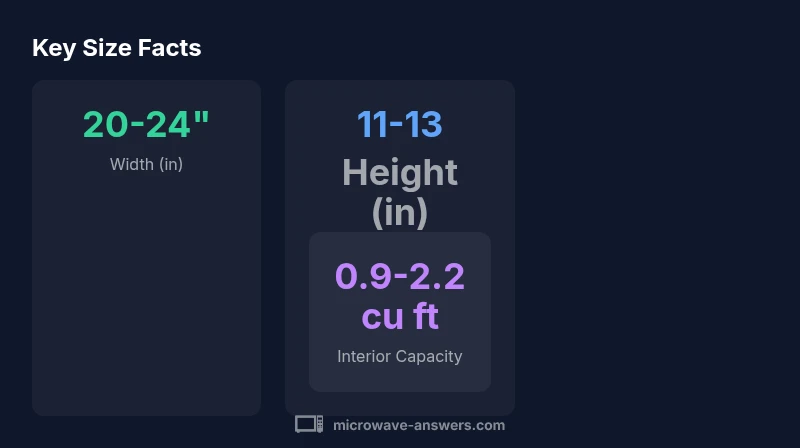 Key Size Facts

20-24"

Width (in)

11-13

Height (in)

0.9-2.2 cu ft

Interior Capacity

microwave-answers.com